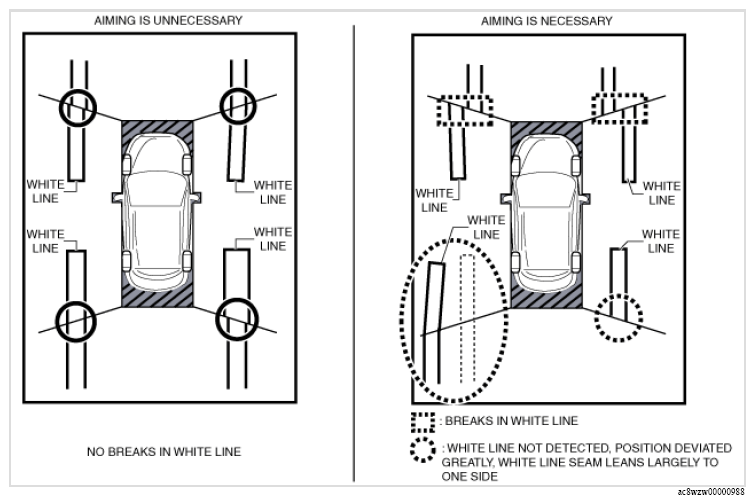 AIMING IS UNNECESSARY

WHITE LINE

WHITE LINE

WHITE LINE

WHITE LINE

NO BREAKS IN WHITE LINE

AIMING IS NECESSARY

WHITE LINE

WHITE LINE

WHITE LINE

WHITE LINE

: BREAKS IN WHITE LINE

: WHITE LINE NOT DETECTED, POSITION DEVIATED GREATLY, WHITE LINE SEAM LEANS LARGELY TO ONE SIDE

ac8wzw00000988