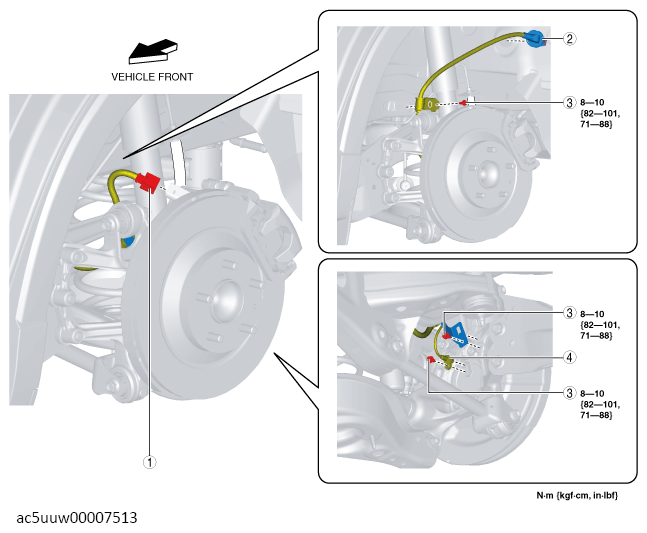 VEHICLE FRONT

2

3 8—10 {82—101, 71—88}

3 8—10 {82—101, 71—88}

4

3 8—10 {82—101, 71—88}

1

N·m {kgf·cm, in·lbf}

ac5uuw00007513