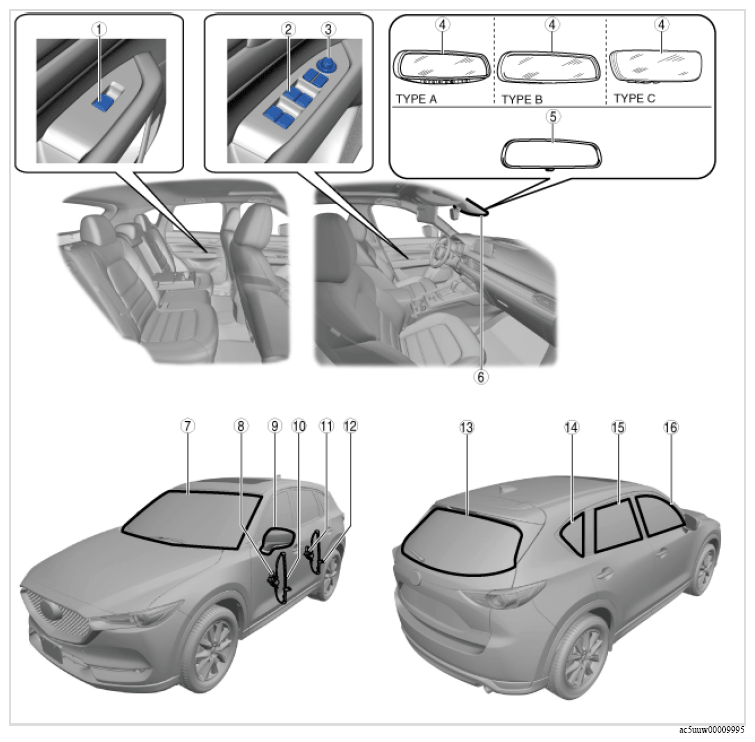 1
2
3
4
4
4
TYPE A
TYPE B
TYPE C
5
6
7
8
9
10
11
12
13
14
15
16
ac5uuw00009995