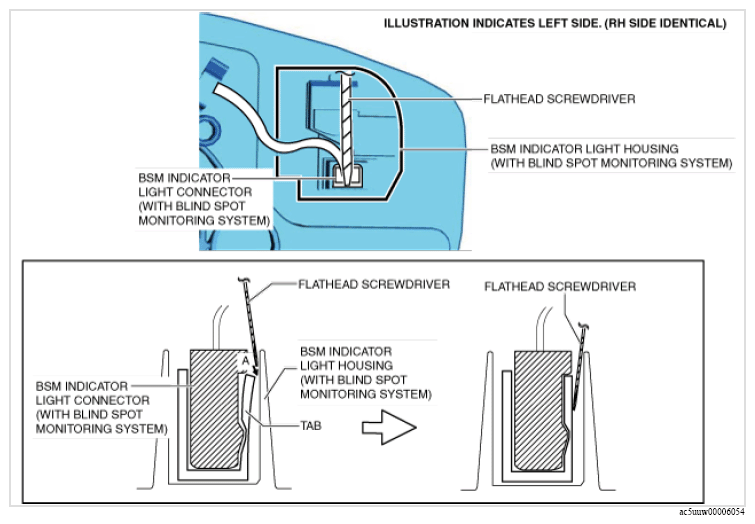 ILLUSTRATION INDICATES LEFT SIDE. (RH SIDE IDENTICAL)

FLATHEAD SCREWDRIVER

BSM INDICATOR LIGHT HOUSING (WITH BLIND SPOT MONITORING SYSTEM)

BSM INDICATOR LIGHT CONNECTOR (WITH BLIND SPOT MONITORING SYSTEM)

FLATHEAD SCREWDRIVER

A

BSM INDICATOR LIGHT HOUSING (WITH BLIND SPOT MONITORING SYSTEM)

BSM INDICATOR LIGHT CONNECTOR (WITH BLIND SPOT MONITORING SYSTEM)

TAB

FLATHEAD SCREWDRIVER

ac5uuw00006054