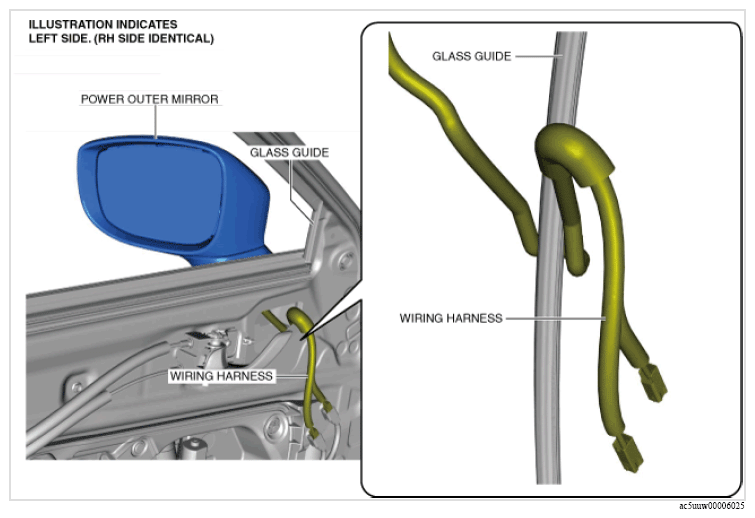 ILLUSTRATION INDICATES
LEFT SIDE. (RH SIDE IDENTICAL)

POWER OUTER MIRROR

GLASS GUIDE

WIRING HARNESS

GLASS GUIDE

WIRING HARNESS

ac5uuw00006025