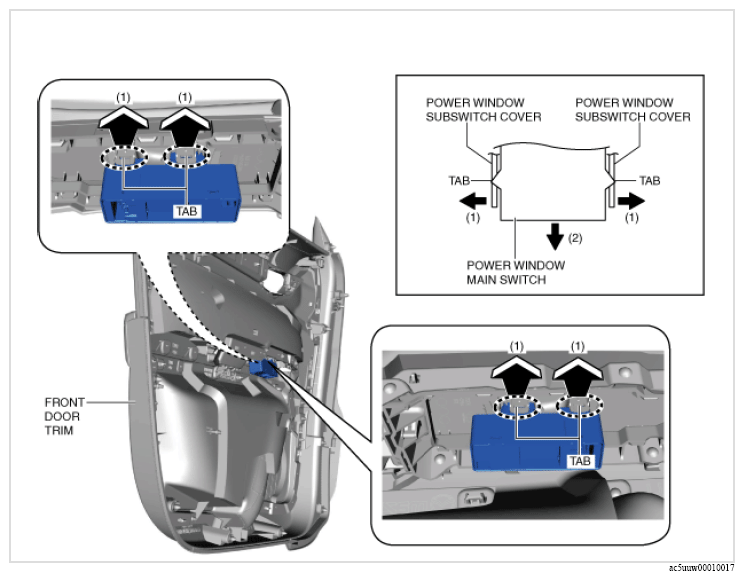 (1) (1)

TAB

POWER WINDOW SUBSWITCH COVER

POWER WINDOW SUBSWITCH COVER

TAB

TAB

(1)

(1)

(2)

POWER WINDOW MAIN SWITCH

FRONT DOOR TRIM

(1) (1)

TAB

ac5uuw00010017