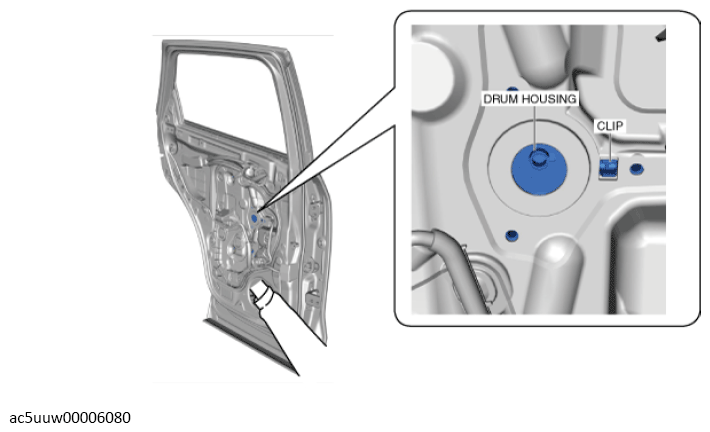 DRUM HOUSING

CLIP

ac5uuw00006080