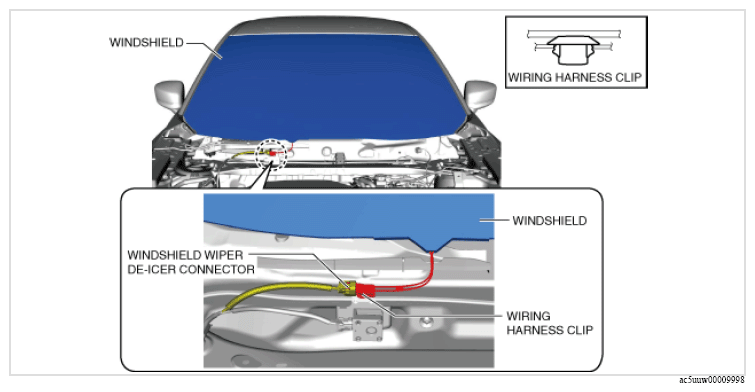 WINDSHIELD

WIRING HARNESS CLIP

WINDSHIELD

WINDSHIELD WIPER DE-ICER CONNECTOR

WIRING HARNESS CLIP

ac5uuw00009998