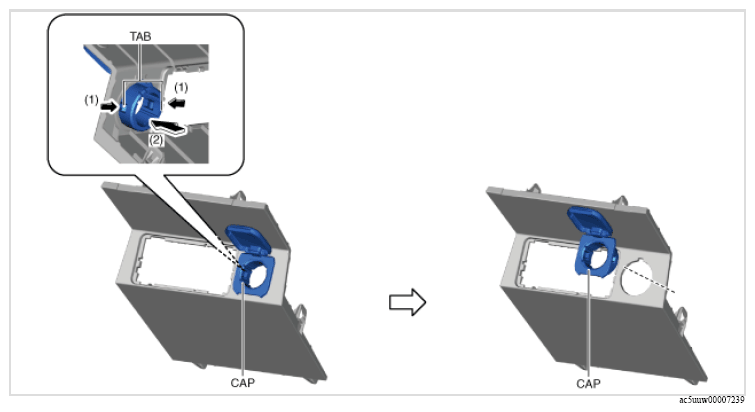 TAB
(1)
(1)
(2)
CAP
CAP
ac5uuw00007239