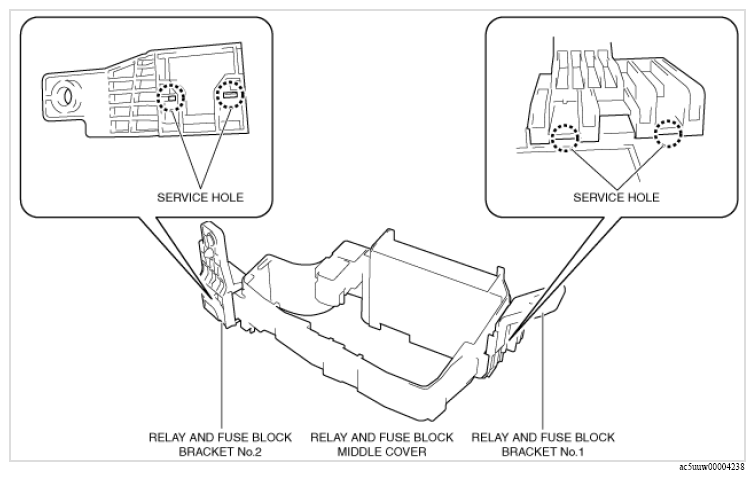 SERVICE HOLE

SERVICE HOLE

RELAY AND FUSE BLOCK BRACKET No.2

RELAY AND FUSE BLOCK MIDDLE COVER

RELAY AND FUSE BLOCK BRACKET No.1

ac5uuw00004238