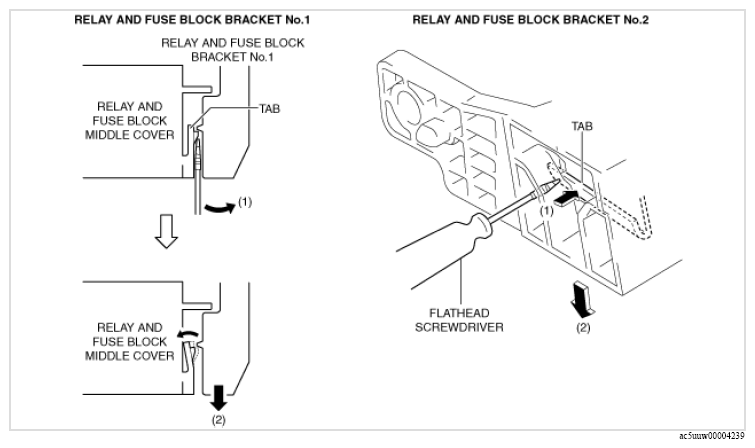 RELAY AND FUSE BLOCK BRACKET No.1

RELAY AND FUSE BLOCK BRACKET No.1

RELAY AND FUSE BLOCK MIDDLE COVER

TAB

(1)

RELAY AND FUSE BLOCK MIDDLE COVER

(2)

RELAY AND FUSE BLOCK BRACKET No.2

TAB

(1)

FLATHEAD SCREWDRIVER

(2)

ac5uuw00004239