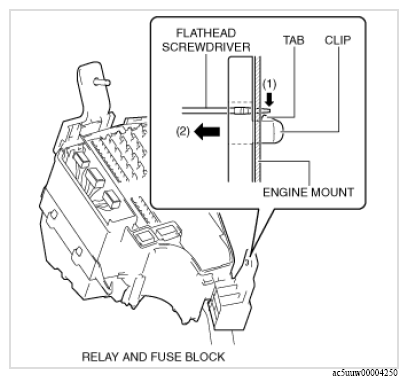 FLATHEAD SCREWDRIVER

TAB

CLIP

(1)

(2)

ENGINE MOUNT

RELAY AND FUSE BLOCK

ac5uuw00004250