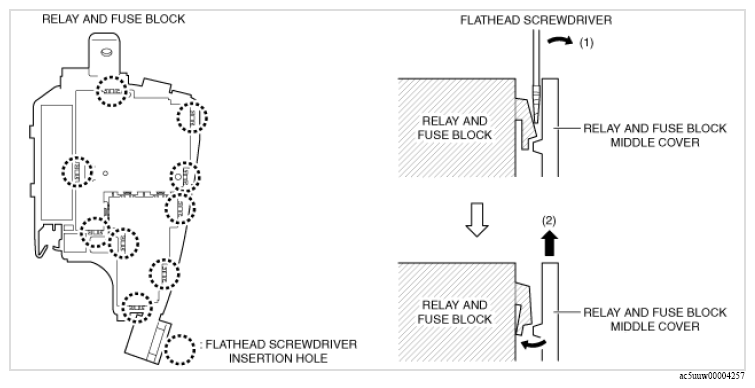 RELAY AND FUSE BLOCK

: FLATHEAD SCREWDRIVER INSERTION HOLE

FLATHEAD SCREWDRIVER

(1)

RELAY AND FUSE BLOCK

RELAY AND FUSE BLOCK MIDDLE COVER

(2)

RELAY AND FUSE BLOCK

RELAY AND FUSE BLOCK MIDDLE COVER

ac5uuw00004257