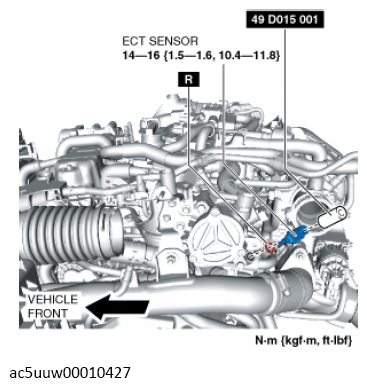 49 D015 001

ECT SENSOR
14—16 {1.5—1.6, 10.4—11.8}

R

VEHICLE FRONT

N·m {kgf·m, ft·lbf}

ac5uuw00010427