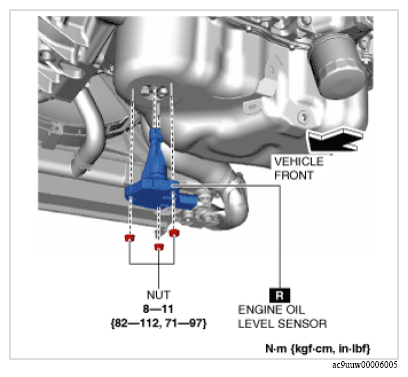 VEHICLE FRONT

NUT
8—11
{82—112, 71—97}

R
ENGINE OIL
LEVEL SENSOR

N·m {kgf·cm, in·lbf}

ac9uuw00006005