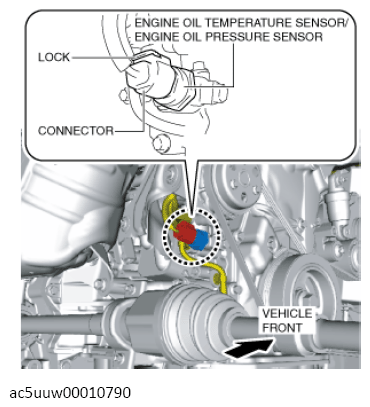 ENGINE OIL TEMPERATURE SENSOR/
ENGINE OIL PRESSURE SENSOR

LOCK

CONNECTOR

VEHICLE
FRONT

ac5uuw00010790