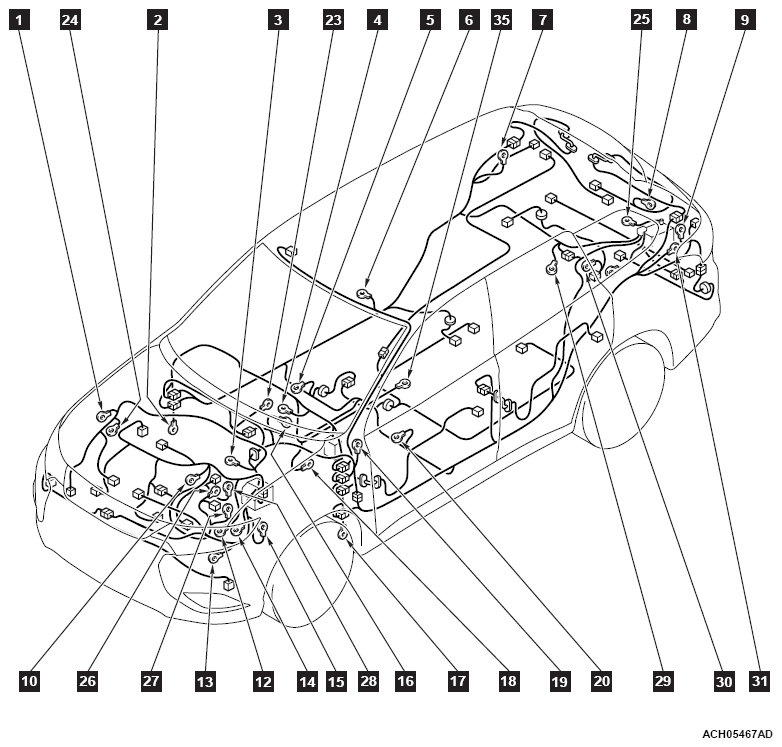 1 24 2 3 23 4 5 6 35 7 25 8 9

10 26 27 13 12 14 15 28 16 17 18 19 20 29 30 31

ACH05467AD