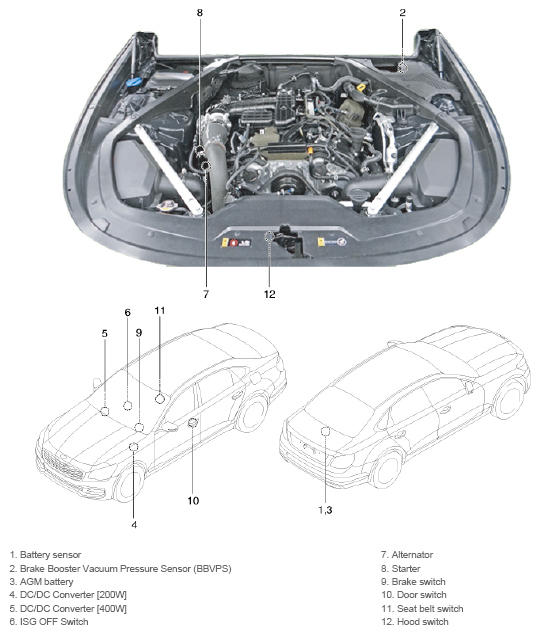 8
2
7
12
6
11
5
9
10
4
1,3

1. Battery sensor
2. Brake Booster Vacuum Pressure Sensor (BBVPS)
3. AGM battery
4. DC/DC Converter [200W]
5. DC/DC Converter [400W]
6. ISG OFF Switch

7. Alternator
8. Starter
9. Brake switch
10. Door switch
11. Seat belt switch
12. Hood switch