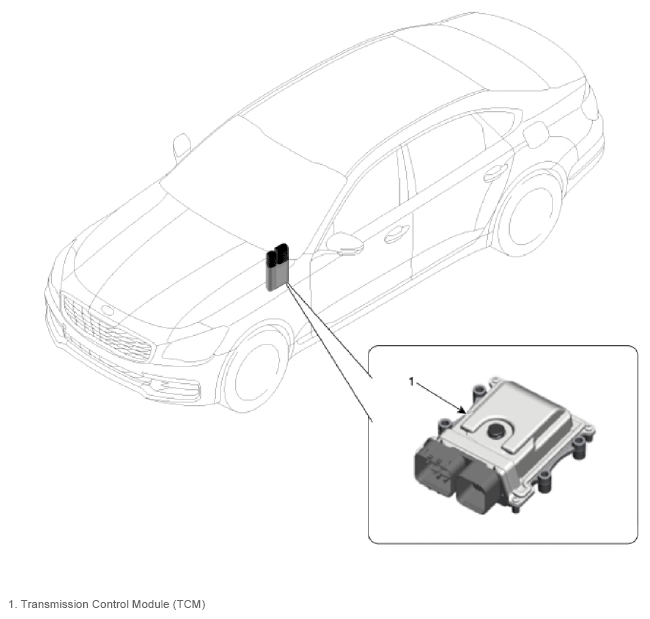 1

1. Transmission Control Module (TCM)