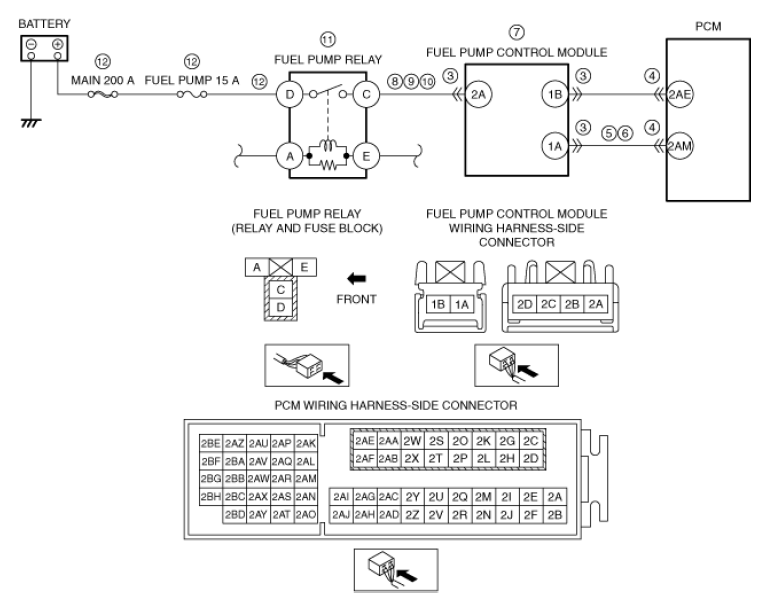 BATTERY

⊖ ⊕

⑫ MAIN 200 A

⑫ FUEL PUMP 15 A

⑫

⑪ FUEL PUMP RELAY

D C A E

⑧⑨⑩ ③

⑦ FUEL PUMP CONTROL MODULE

2A 1B 1A

③ ③ ⑤⑥

④ ④

PCM

2AE 2AM

FUEL PUMP RELAY (RELAY AND FUSE BLOCK)

A E C D

FRONT

FUEL PUMP CONTROL MODULE WIRING HARNESS-SIDE CONNECTOR

1B 1A

2D 2C 2B 2A

PCM WIRING HARNESS-SIDE CONNECTOR

| 2BE | 2AZ | 2AU | 2AP | 2AK |
|---|---|---|---|---|
| 2BF | 2BA | 2AV | 2AQ | 2AL |
| 2BG | 2BB | 2AW | 2AR | 2AM |
| 2BH | 2BC | 2AX | 2AS | 2AN |
| | 2BD | 2AY | 2AT | 2AO |

| 2AE | 2AA | 2W | 2S | 2O | 2K | 2G | 2C |
|---|---|---|---|---|---|---|---|
| 2AF | 2AB | 2X | 2T | 2P | 2L | 2H | 2D |

| 2AI | 2AG | 2AC | 2Y | 2U | 2Q | 2M | 2I | 2E | 2A |
|---|---|---|---|---|---|---|---|---|---|
| 2AJ | 2AH | 2AD | 2Z | 2V | 2R | 2N | 2J | 2F | 2B |