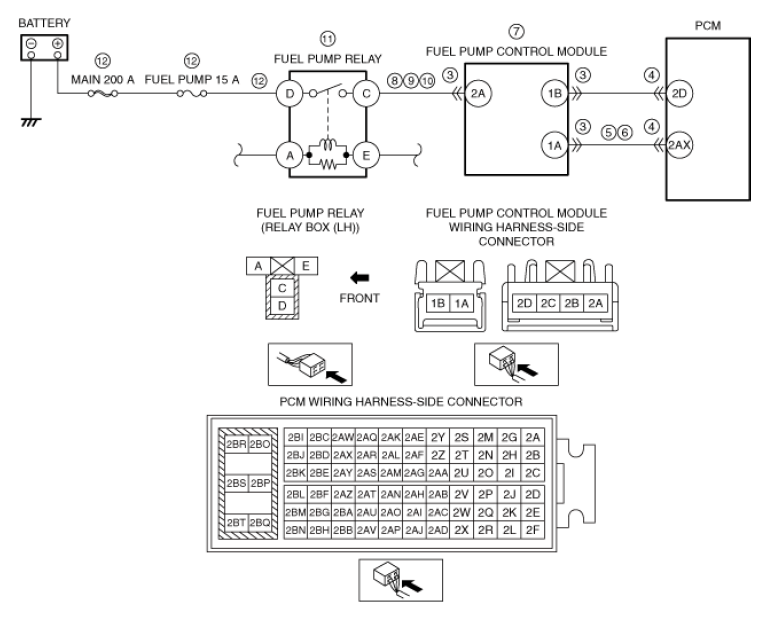 BATTERY

⊖ ⊕

⑫ MAIN 200 A

⑫ FUEL PUMP 15 A

⑫

⑪ FUEL PUMP RELAY

D C A E

⑧⑨⑩ ③

⑦ FUEL PUMP CONTROL MODULE

2A 1B 1A

③ ③ ⑤⑥

④ ④

PCM

2D 2AX

FUEL PUMP RELAY (RELAY BOX (LH))

A E C D

FRONT

FUEL PUMP CONTROL MODULE WIRING HARNESS-SIDE CONNECTOR

1B 1A

2D 2C 2B 2A

PCM WIRING HARNESS-SIDE CONNECTOR

2BR 2BO
2BS 2BP
2BT 2BQ

| 2BI | 2BC | 2AW | 2AQ | 2AK | 2AE | 2Y | 2S | 2M | 2G | 2A |
|---|---|---|---|---|---|---|---|---|---|---|
| 2BJ | 2BD | 2AX | 2AR | 2AL | 2AF | 2Z | 2T | 2N | 2H | 2B |
| 2BK | 2BE | 2AY | 2AS | 2AM | 2AG | 2AA | 2U | 2O | 2I | 2C |
| 2BL | 2BF | 2AZ | 2AT | 2AN | 2AH | 2AB | 2V | 2P | 2J | 2D |
| 2BM | 2BG | 2BA | 2AU | 2AO | 2AI | 2AC | 2W | 2Q | 2K | 2E |
| 2BN | 2BH | 2BB | 2AV | 2AP | 2AJ | 2AD | 2X | 2R | 2L | 2F |