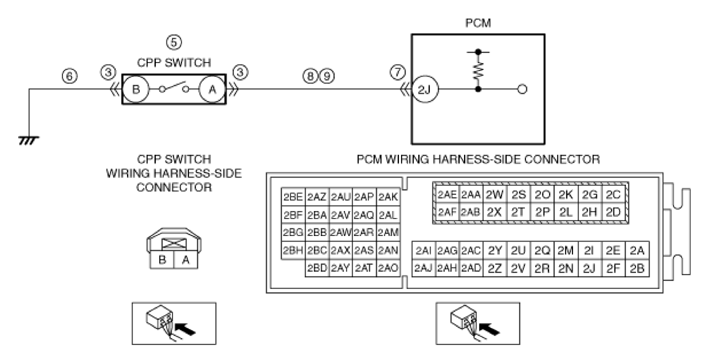 PCM

⑤
CPP SWITCH

⑥ ③ B A ③ ⑧⑨ ⑦ 2J

CPP SWITCH
WIRING HARNESS-SIDE
CONNECTOR

B A

PCM WIRING HARNESS-SIDE CONNECTOR

| 2BE | 2AZ | 2AU | 2AP | 2AK |
|---|---|---|---|---|
| 2BF | 2BA | 2AV | 2AQ | 2AL |
| 2BG | 2BB | 2AW | 2AR | 2AM |
| 2BH | 2BC | 2AX | 2AS | 2AN |
| | 2BD | 2AY | 2AT | 2AO |

| 2AE | 2AA | 2W | 2S | 2O | 2K | 2G | 2C |
|---|---|---|---|---|---|---|---|
| 2AF | 2AB | 2X | 2T | 2P | 2L | 2H | 2D |

| 2AI | 2AG | 2AC | 2Y | 2U | 2Q | 2M | 2I | 2E | 2A |
|---|---|---|---|---|---|---|---|---|---|
| 2AJ | 2AH | 2AD | 2Z | 2V | 2R | 2N | 2J | 2F | 2B |