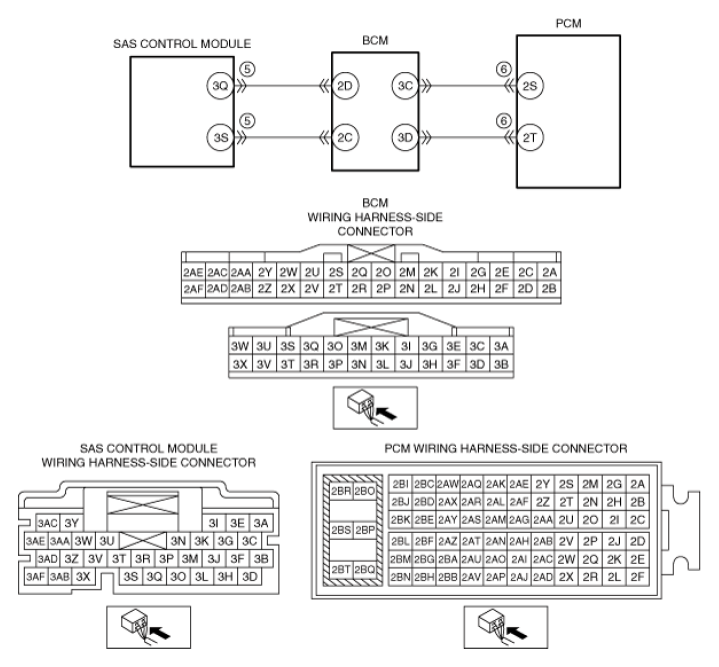 SAS CONTROL MODULE

BCM

PCM

3Q ⑤ 2D 3C ⑥ 2S

3S ⑤ 2C 3D ⑥ 2T

BCM
WIRING HARNESS-SIDE
CONNECTOR

| 2AE | 2AC | 2AA | 2Y | 2W | 2U | 2S | 2Q | 2O | 2M | 2K | 2I | 2G | 2E | 2C | 2A |
|---|---|---|---|---|---|---|---|---|---|---|---|---|---|---|---|
| 2AF | 2AD | 2AB | 2Z | 2X | 2V | 2T | 2R | 2P | 2N | 2L | 2J | 2H | 2F | 2D | 2B |

| 3W | 3U | 3S | 3Q | 3O | 3M | 3K | 3I | 3G | 3E | 3C | 3A |
|---|---|---|---|---|---|---|---|---|---|---|---|
| 3X | 3V | 3T | 3R | 3P | 3N | 3L | 3J | 3H | 3F | 3D | 3B |

SAS CONTROL MODULE
WIRING HARNESS-SIDE CONNECTOR

3AC 3Y 3I 3E 3A
3AE 3AA 3W 3U 3N 3K 3G 3C
3AD 3Z 3V 3T 3R 3P 3M 3J 3F 3B
3AF 3AB 3X 3S 3Q 3O 3L 3H 3D

PCM WIRING HARNESS-SIDE CONNECTOR

2BR 2BO
2BS 2BP
2BT 2BQ

| 2BI | 2BC | 2AW | 2AQ | 2AK | 2AE | 2Y | 2S | 2M | 2G | 2A |
|---|---|---|---|---|---|---|---|---|---|---|
| 2BJ | 2BD | 2AX | 2AR | 2AL | 2AF | 2Z | 2T | 2N | 2H | 2B |
| 2BK | 2BE | 2AY | 2AS | 2AM | 2AG | 2AA | 2U | 2O | 2I | 2C |
| 2BL | 2BF | 2AZ | 2AT | 2AN | 2AH | 2AB | 2V | 2P | 2J | 2D |
| 2BM | 2BG | 2BA | 2AU | 2AO | 2AI | 2AC | 2W | 2Q | 2K | 2E |
| 2BN | 2BH | 2BB | 2AV | 2AP | 2AJ | 2AD | 2X | 2R | 2L | 2F |