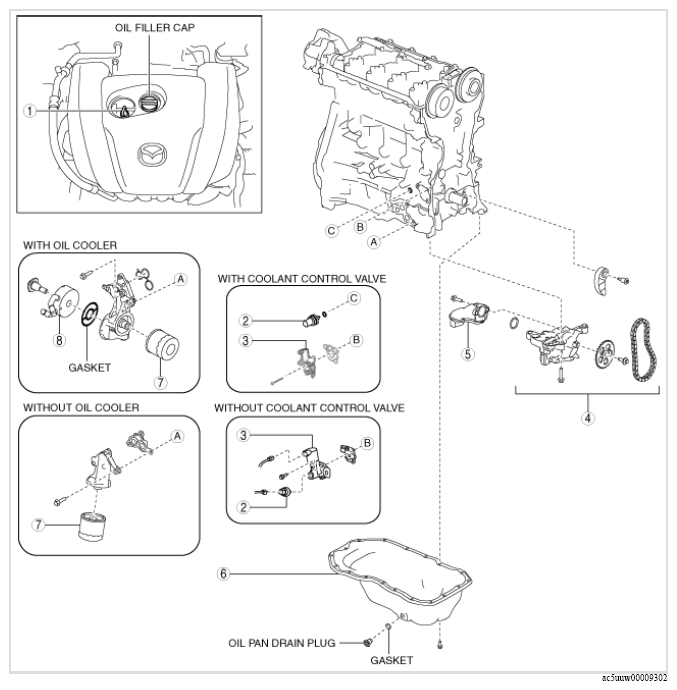 OIL FILLER CAP

1

C
B
A

WITH OIL COOLER

A

8

GASKET

7

WITH COOLANT CONTROL VALVE

2
C
3
B

5

4

WITHOUT OIL COOLER

A

7

WITHOUT COOLANT CONTROL VALVE

3
B
2

6

OIL PAN DRAIN PLUG

GASKET

ac5uuw00009302