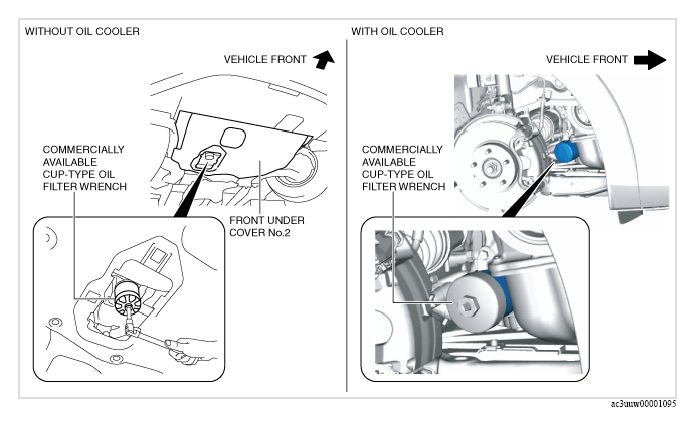 WITHOUT OIL COOLER

VEHICLE FRONT

COMMERCIALLY AVAILABLE CUP-TYPE OIL FILTER WRENCH

FRONT UNDER COVER No.2

WITH OIL COOLER

VEHICLE FRONT

COMMERCIALLY AVAILABLE CUP-TYPE OIL FILTER WRENCH

ac3uuw00001095