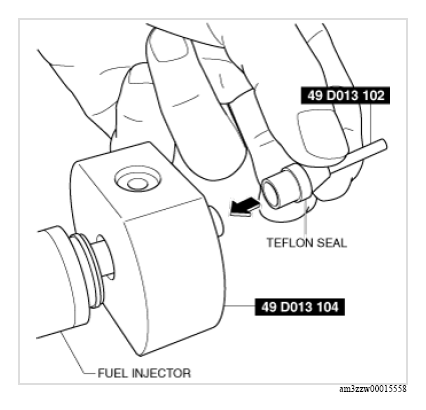 49 D013 102

TEFLON SEAL

49 D013 104

FUEL INJECTOR

am3zzw00015558