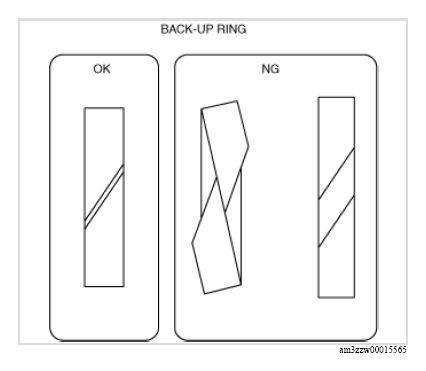 BACK-UP RING

OK

NG

am3zzw00015565