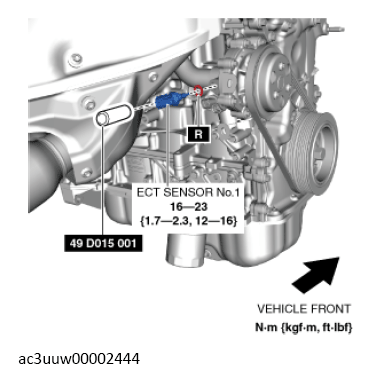 R

ECT SENSOR No.1
16—23
{1.7—2.3, 12—16}

49 D015 001

VEHICLE FRONT
N·m {kgf·m, ft·lbf}

ac3uuw00002444