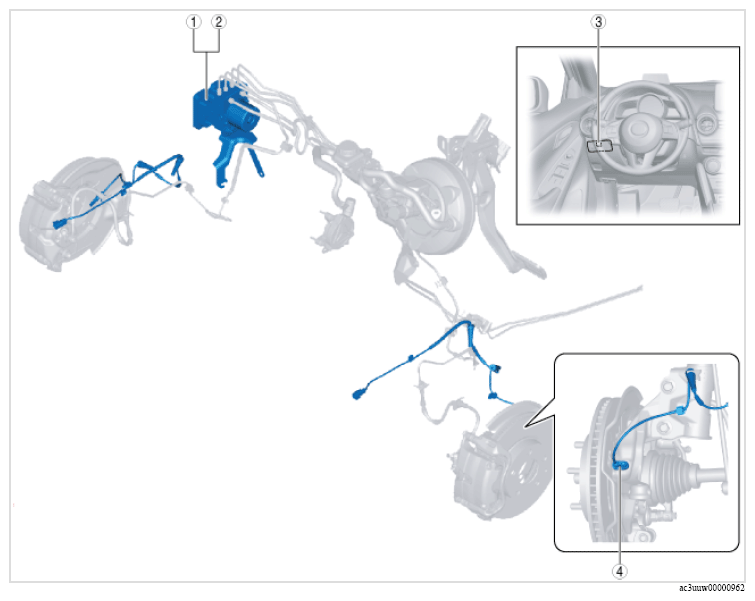 1
2
3
4
ac3uuw00000962