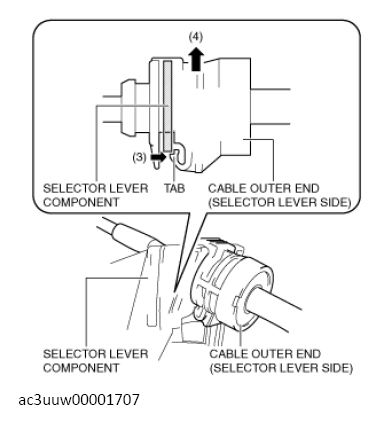 (4)

(3)

SELECTOR LEVER COMPONENT

TAB

CABLE OUTER END (SELECTOR LEVER SIDE)

SELECTOR LEVER COMPONENT

CABLE OUTER END (SELECTOR LEVER SIDE)

ac3uuw00001707