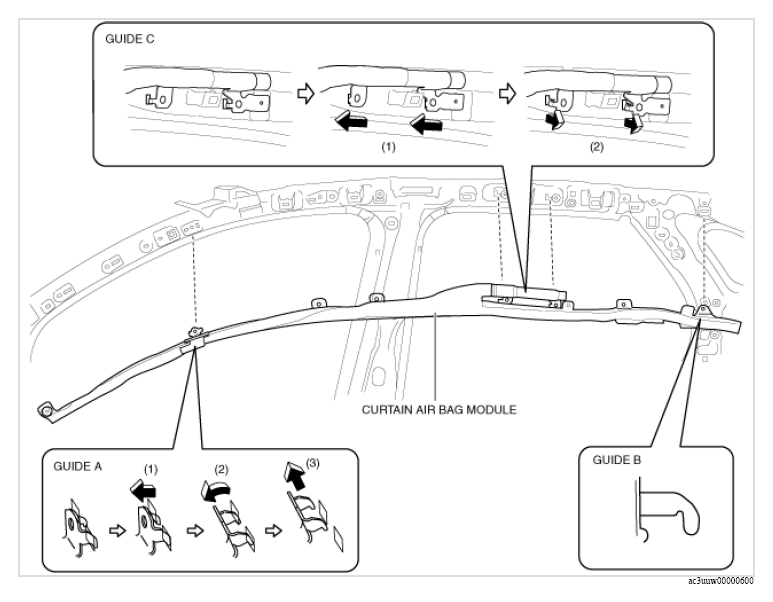 GUIDE C

(1)

(2)

CURTAIN AIR BAG MODULE

GUIDE A

(1)

(2)

(3)

GUIDE B

ac3uuw00000600