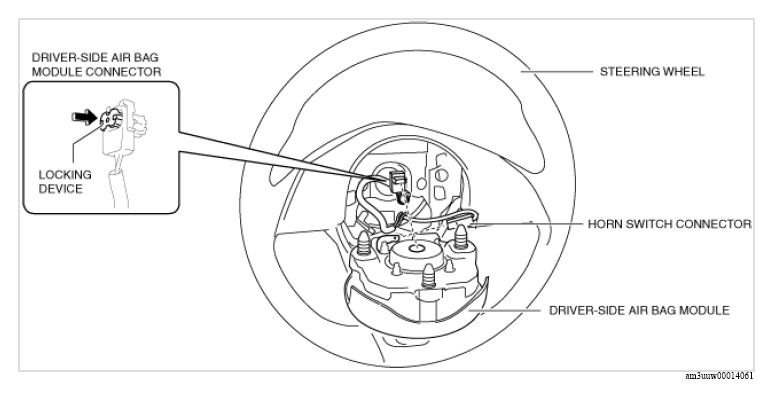 DRIVER-SIDE AIR BAG MODULE CONNECTOR

LOCKING DEVICE

STEERING WHEEL

HORN SWITCH CONNECTOR

DRIVER-SIDE AIR BAG MODULE

am3uuw00014061