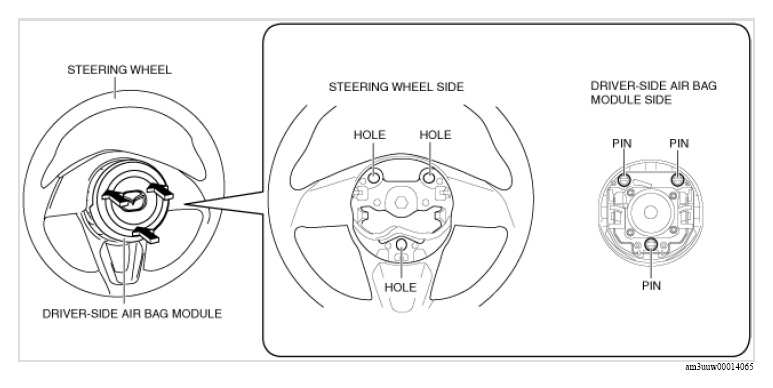 STEERING WHEEL

DRIVER-SIDE AIR BAG MODULE

STEERING WHEEL SIDE

HOLE

HOLE

HOLE

DRIVER-SIDE AIR BAG MODULE SIDE

PIN

PIN

PIN

am3uuw00014065