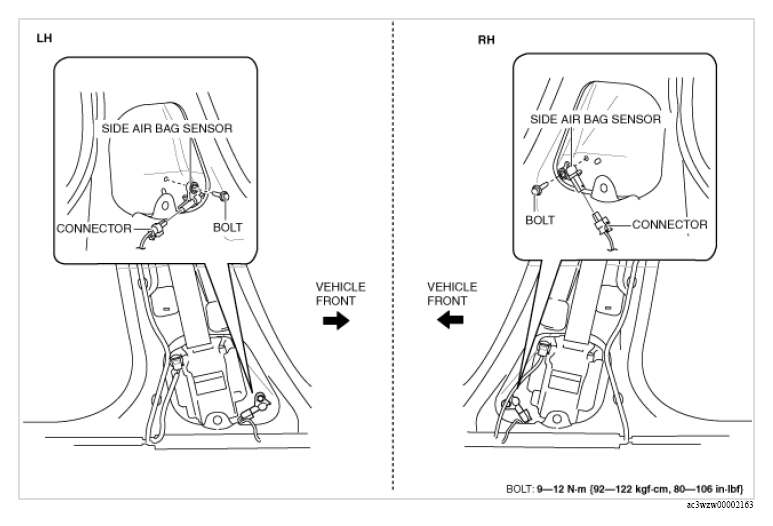 LH

SIDE AIR BAG SENSOR

CONNECTOR

BOLT

VEHICLE FRONT

RH

SIDE AIR BAG SENSOR

BOLT

CONNECTOR

VEHICLE FRONT

BOLT: 9—12 N·m {92—122 kgf·cm, 80—106 in·lbf}

ac3wzw00002163