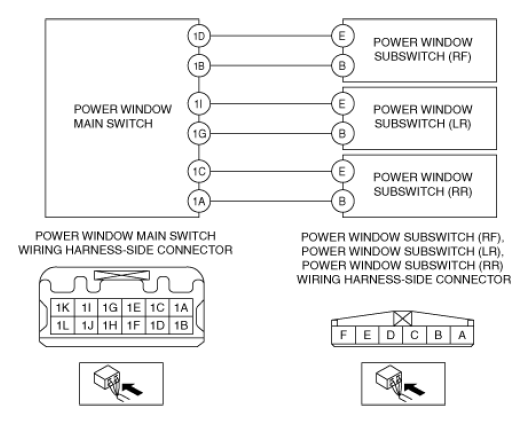 POWER WINDOW MAIN SWITCH

1D
1B
1I
1G
1C
1A

E
B
POWER WINDOW SUBSWITCH (RF)

E
B
POWER WINDOW SUBSWITCH (LR)

E
B
POWER WINDOW SUBSWITCH (RR)

POWER WINDOW MAIN SWITCH WIRING HARNESS-SIDE CONNECTOR

| 1K | 1I | 1G | 1E | 1C | 1A |
|---|---|---|---|---|---|
| 1L | 1J | 1H | 1F | 1D | 1B |

POWER WINDOW SUBSWITCH (RF), POWER WINDOW SUBSWITCH (LR), POWER WINDOW SUBSWITCH (RR) WIRING HARNESS-SIDE CONNECTOR

| F | E | D | C | B | A |
|---|---|---|---|---|---|