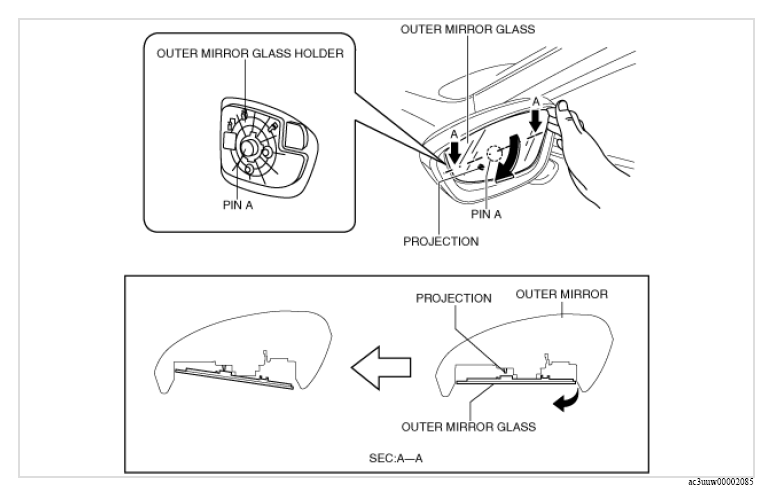 OUTER MIRROR GLASS HOLDER

PIN A

OUTER MIRROR GLASS

A

A

PIN A

PROJECTION

PROJECTION

OUTER MIRROR

OUTER MIRROR GLASS

SEC:A—A

ac3uuw00002085