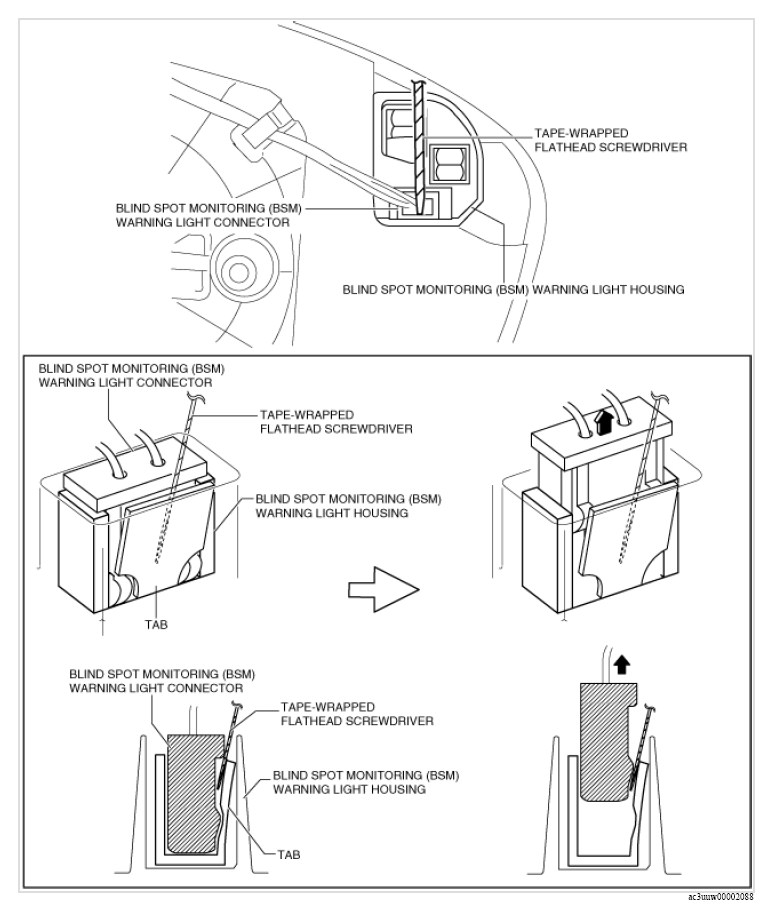 TAPE-WRAPPED FLATHEAD SCREWDRIVER

BLIND SPOT MONITORING (BSM) WARNING LIGHT CONNECTOR

BLIND SPOT MONITORING (BSM) WARNING LIGHT HOUSING

BLIND SPOT MONITORING (BSM) WARNING LIGHT CONNECTOR

TAPE-WRAPPED FLATHEAD SCREWDRIVER

BLIND SPOT MONITORING (BSM) WARNING LIGHT HOUSING

TAB

BLIND SPOT MONITORING (BSM) WARNING LIGHT CONNECTOR

TAPE-WRAPPED FLATHEAD SCREWDRIVER

BLIND SPOT MONITORING (BSM) WARNING LIGHT HOUSING

TAB

ac3uuw00002088