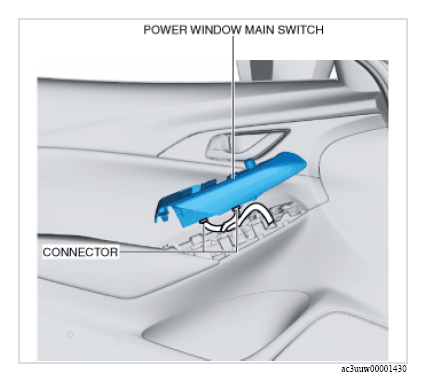 POWER WINDOW MAIN SWITCH

CONNECTOR

ac3uuw00001430