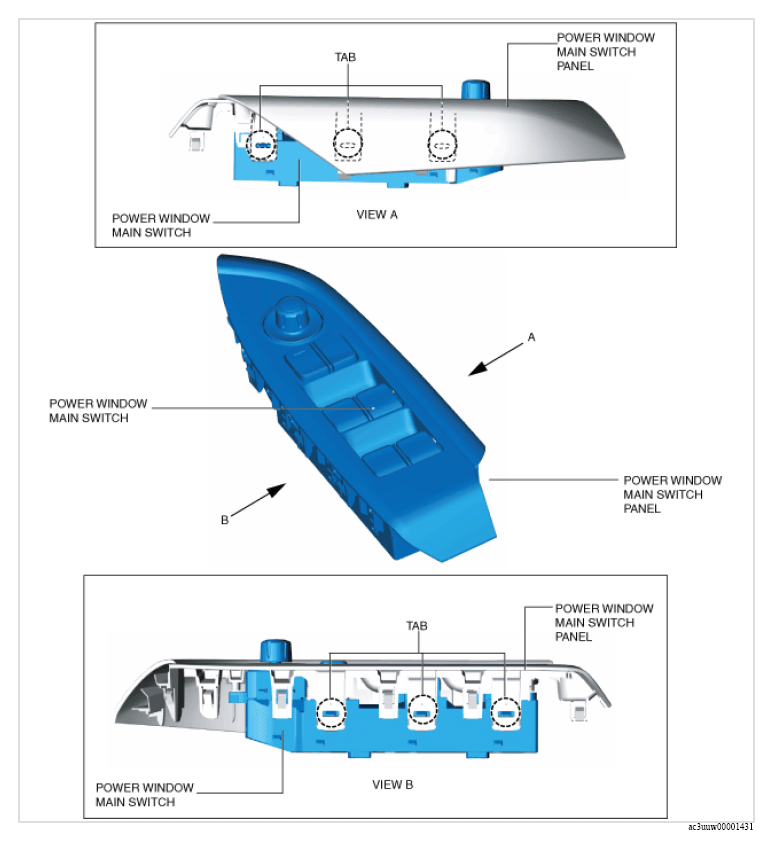 TAB

POWER WINDOW MAIN SWITCH PANEL

POWER WINDOW MAIN SWITCH

VIEW A

A

POWER WINDOW MAIN SWITCH

POWER WINDOW MAIN SWITCH PANEL

B

TAB

POWER WINDOW MAIN SWITCH PANEL

POWER WINDOW MAIN SWITCH

VIEW B

ac3uuw00001431