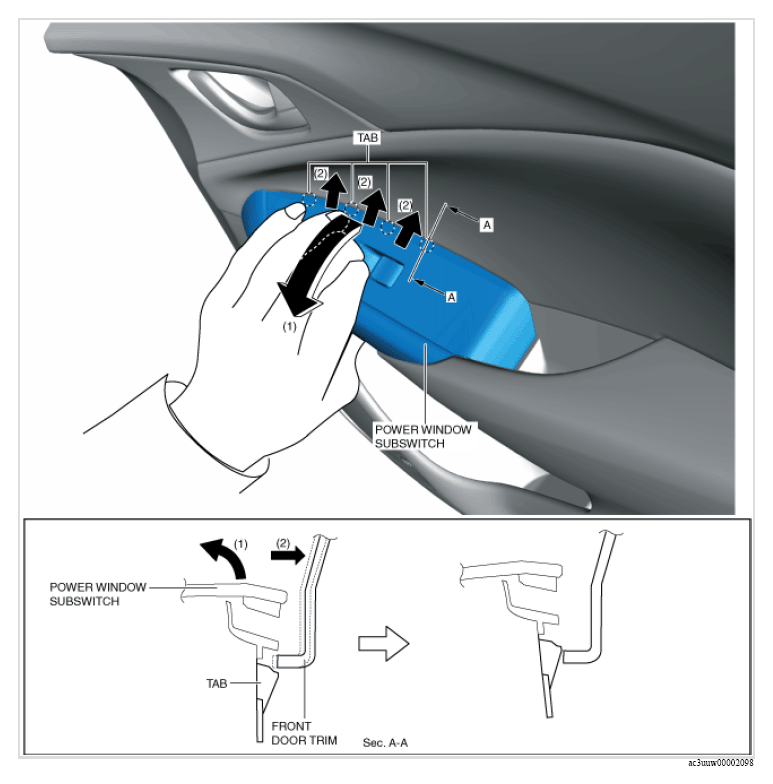 TAB
(2)
(2)
(2)
A
A
(1)
POWER WINDOW SUBSWITCH

(1)
(2)
POWER WINDOW SUBSWITCH
TAB
FRONT DOOR TRIM
Sec. A-A

ac3uuw00002098