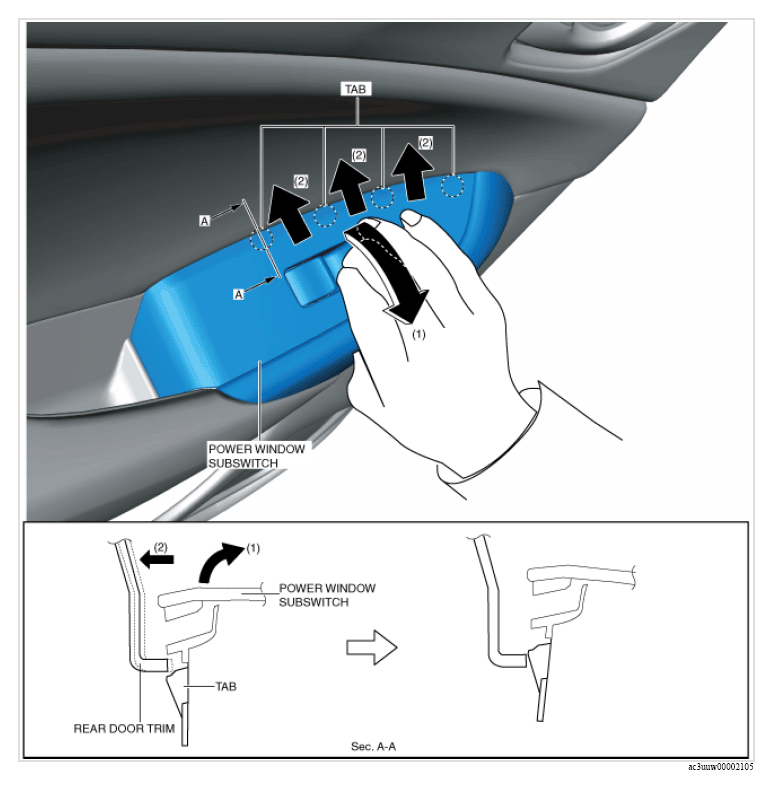 TAB
(2)
(2)
(2)
A
A
(1)
POWER WINDOW SUBSWITCH

(2)
(1)
POWER WINDOW SUBSWITCH
TAB
REAR DOOR TRIM
Sec. A-A

ac3uuw00002105