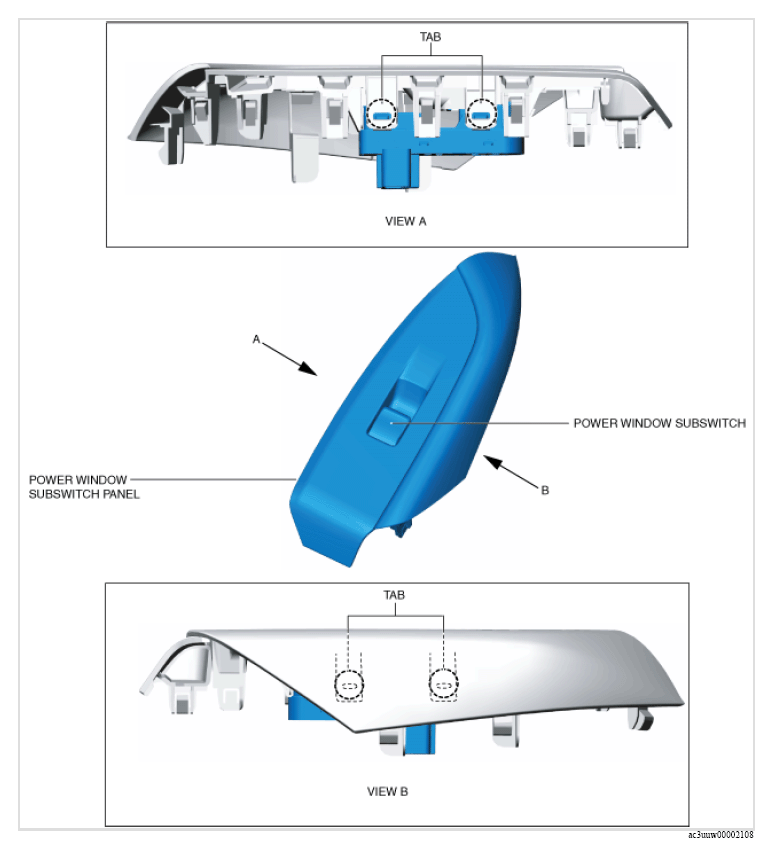 TAB

VIEW A

A

POWER WINDOW SUBSWITCH

POWER WINDOW SUBSWITCH PANEL

B

TAB

VIEW B

ac3uuw00002108