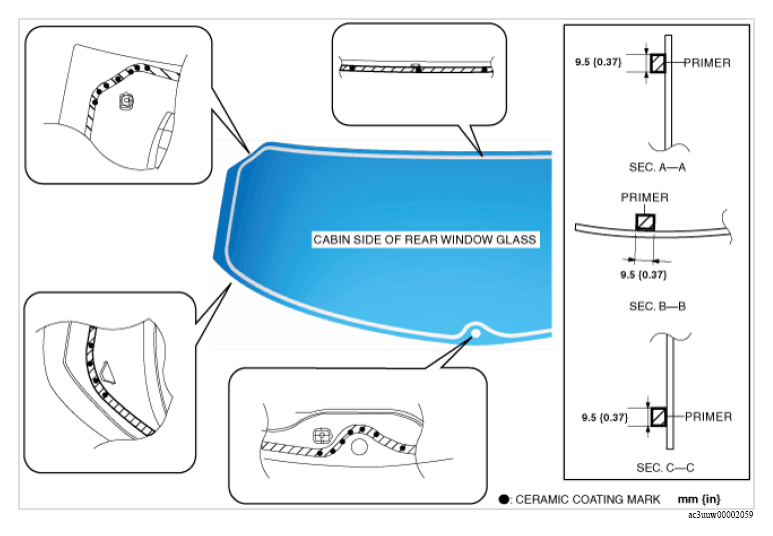 CABIN SIDE OF REAR WINDOW GLASS

9.5 {0.37}
PRIMER
SEC. A—A

PRIMER
9.5 {0.37}
SEC. B—B

9.5 {0.37}
PRIMER
SEC. C—C

●: CERAMIC COATING MARK mm {in}

ac3uuw00002059