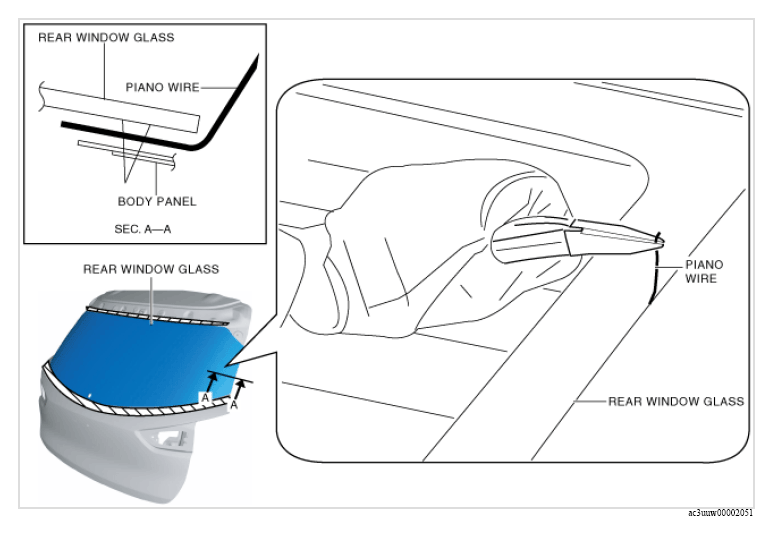 REAR WINDOW GLASS
PIANO WIRE
BODY PANEL
SEC. A—A
REAR WINDOW GLASS
A
A
PIANO WIRE
REAR WINDOW GLASS
ac3uuw00002051