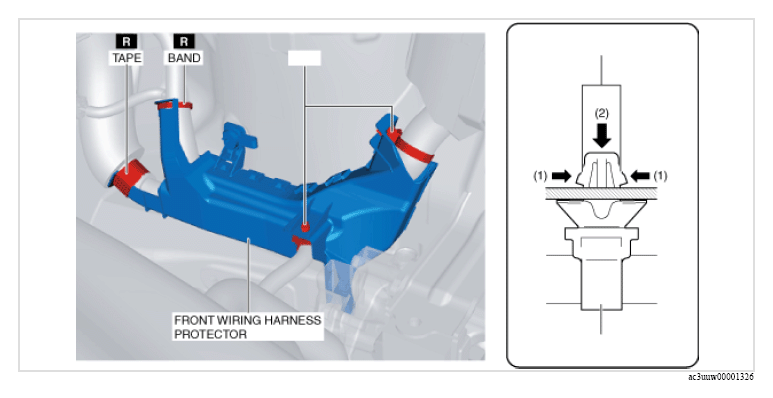 R
TAPE

R
BAND

FRONT WIRING HARNESS PROTECTOR

(2)

(1)

(1)

ac3uuw00001326