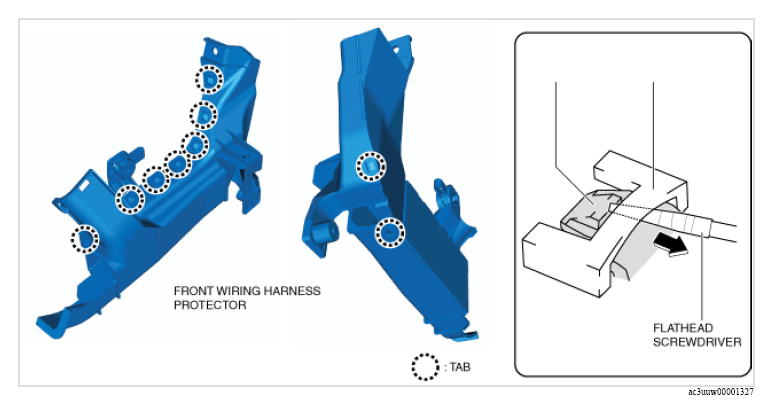 FRONT WIRING HARNESS PROTECTOR

: TAB

FLATHEAD SCREWDRIVER

ac3uuw00001327