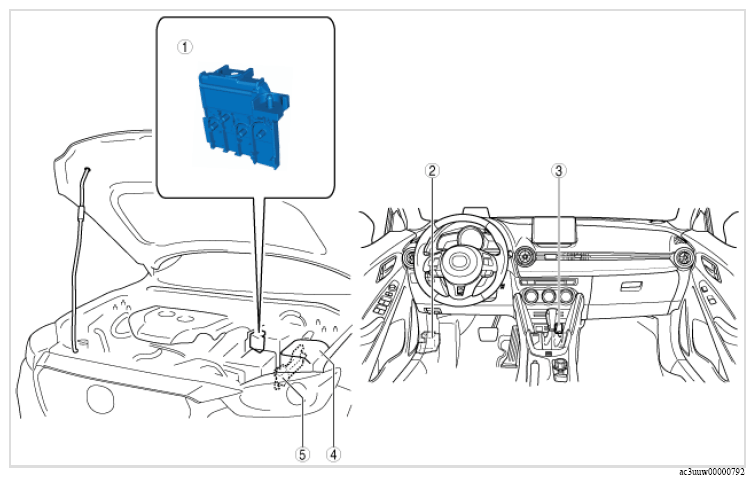 ①

②

③

⑤

④

ac3uuw00000792