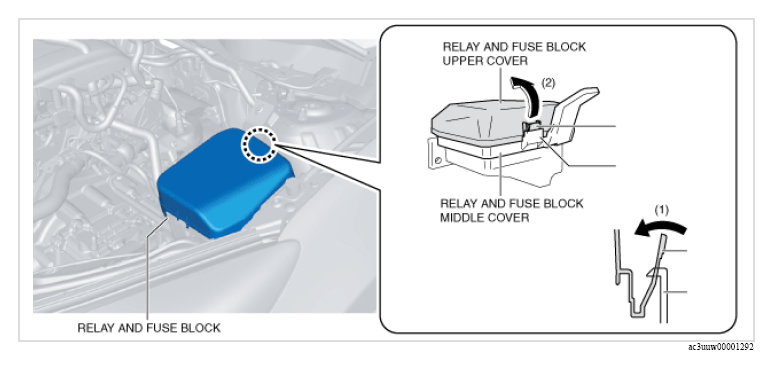 RELAY AND FUSE BLOCK UPPER COVER

(2)

RELAY AND FUSE BLOCK MIDDLE COVER

(1)

RELAY AND FUSE BLOCK

ac3uuw00001292