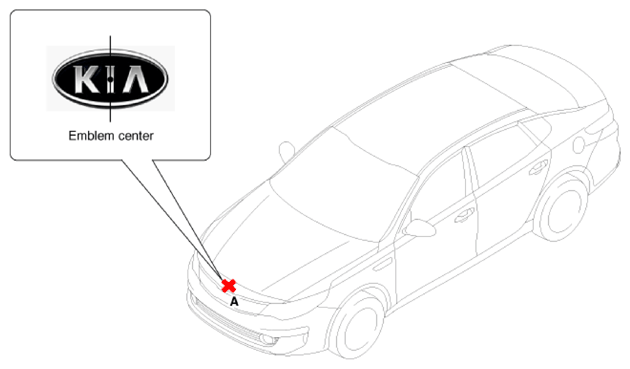 KIA

Emblem center

A