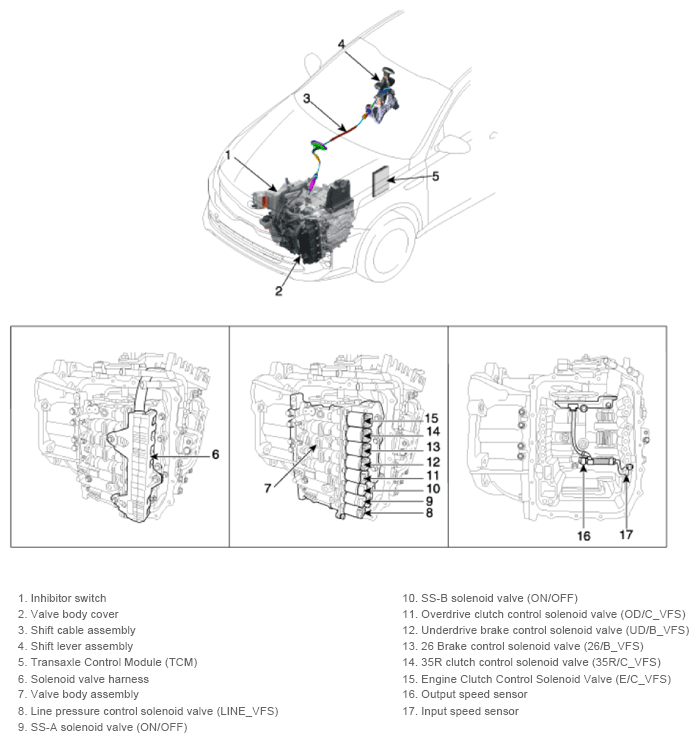 4
3
1
5
2

6

15
14
13
12
11
10
9
8
7

16
17

1. Inhibitor switch
2. Valve body cover
3. Shift cable assembly
4. Shift lever assembly
5. Transaxle Control Module (TCM)
6. Solenoid valve harness
7. Valve body assembly
8. Line pressure control solenoid valve (LINE_VFS)
9. SS-A solenoid valve (ON/OFF)

10. SS-B solenoid valve (ON/OFF)
11. Overdrive clutch control solenoid valve (OD/C_VFS)
12. Underdrive brake control solenoid valve (UD/B_VFS)
13. 26 Brake control solenoid valve (26/B_VFS)
14. 35R clutch control solenoid valve (35R/C_VFS)
15. Engine Clutch Control Solenoid Valve (E/C_VFS)
16. Output speed sensor
17. Input speed sensor